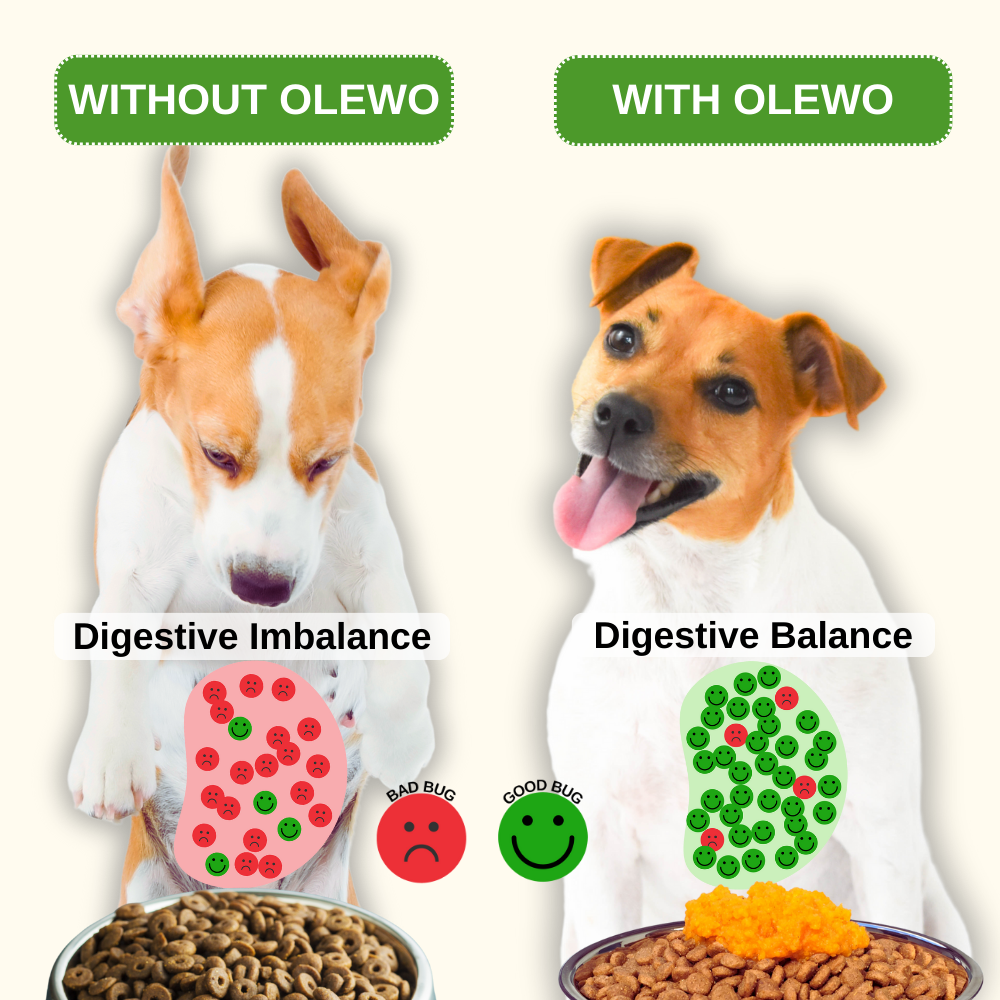 WITHOUT OLEWO

WITH OLEWO

Digestive Imbalance

Digestive Balance

BAD BUG

GOOD BUG