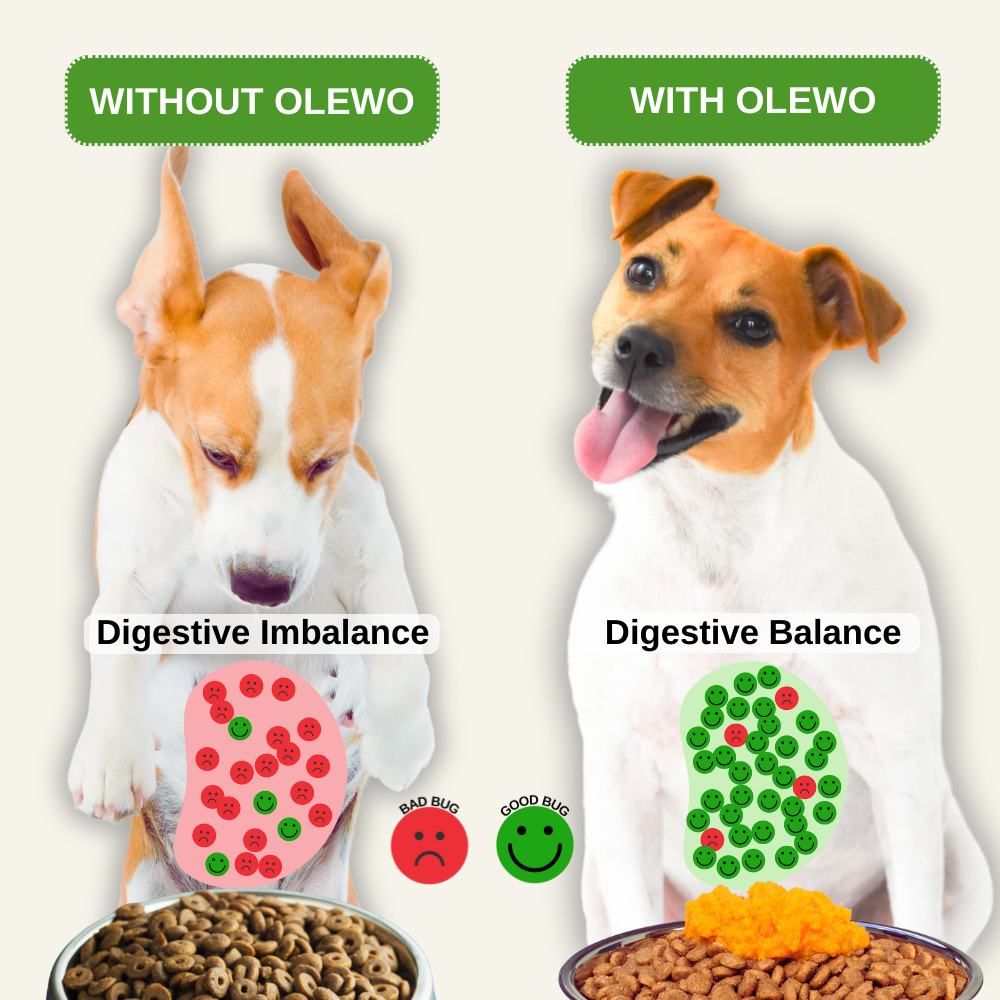 WITHOUT OLEWO

WITH OLEWO

Digestive Imbalance

Digestive Balance

BAD BUG

GOOD BUG